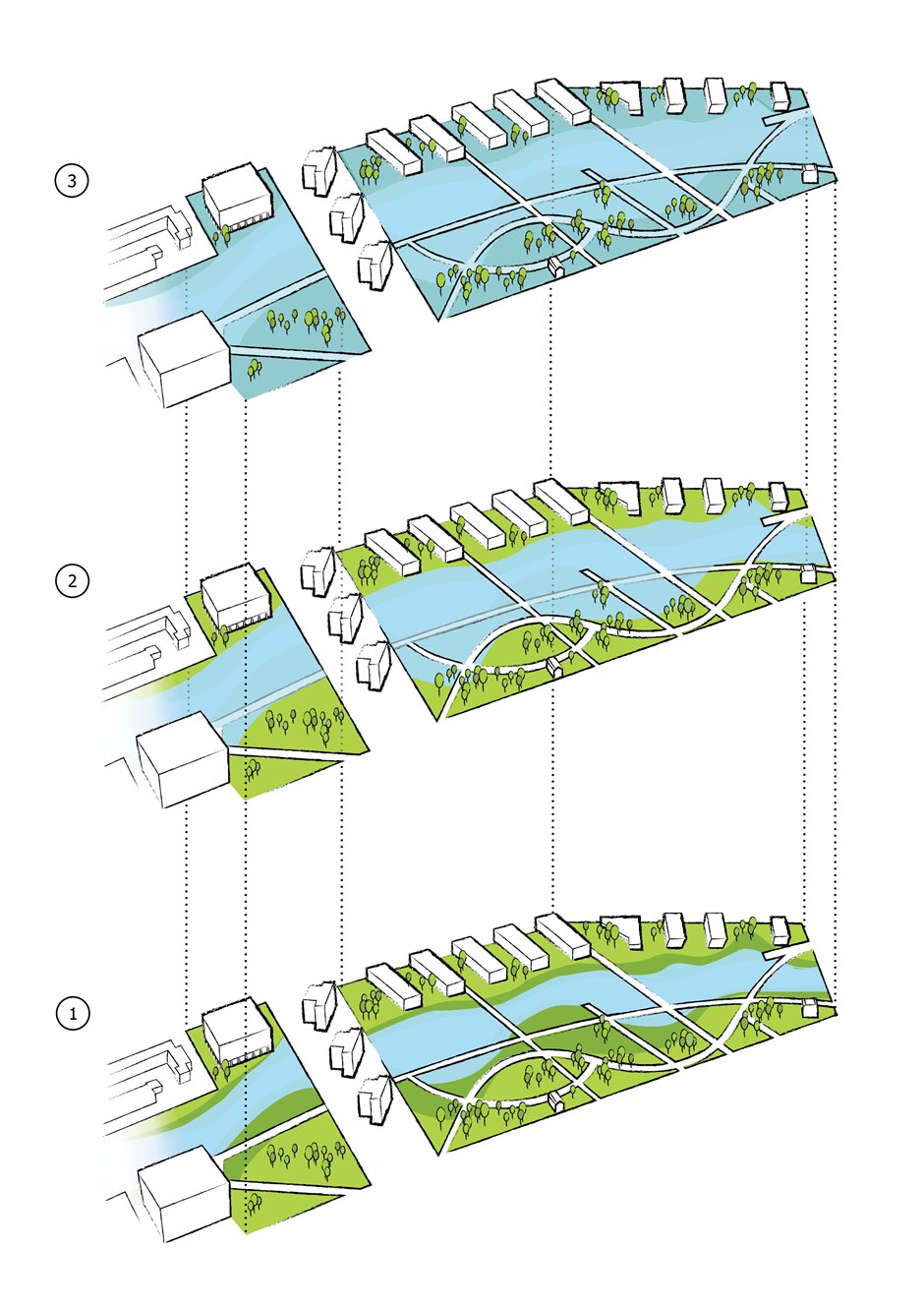 3

2

1